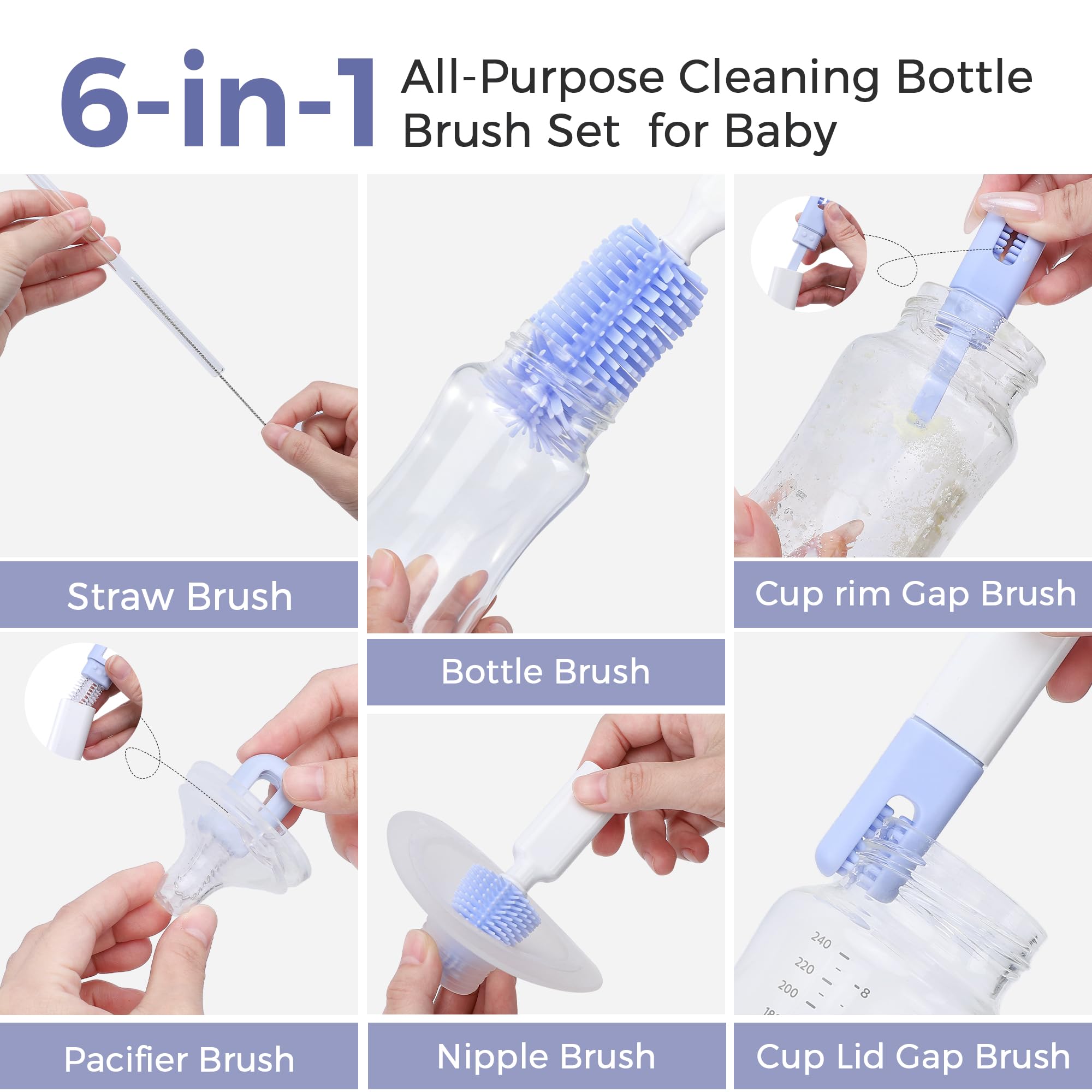 6-in-1 All-Purpose Cleaning Bottle Brush Set for Baby

Straw Brush

Bottle Brush

Cup rim Gap Brush

Pacifier Brush

Nipple Brush

240
220
200
8

Cup Lid Gap Brush