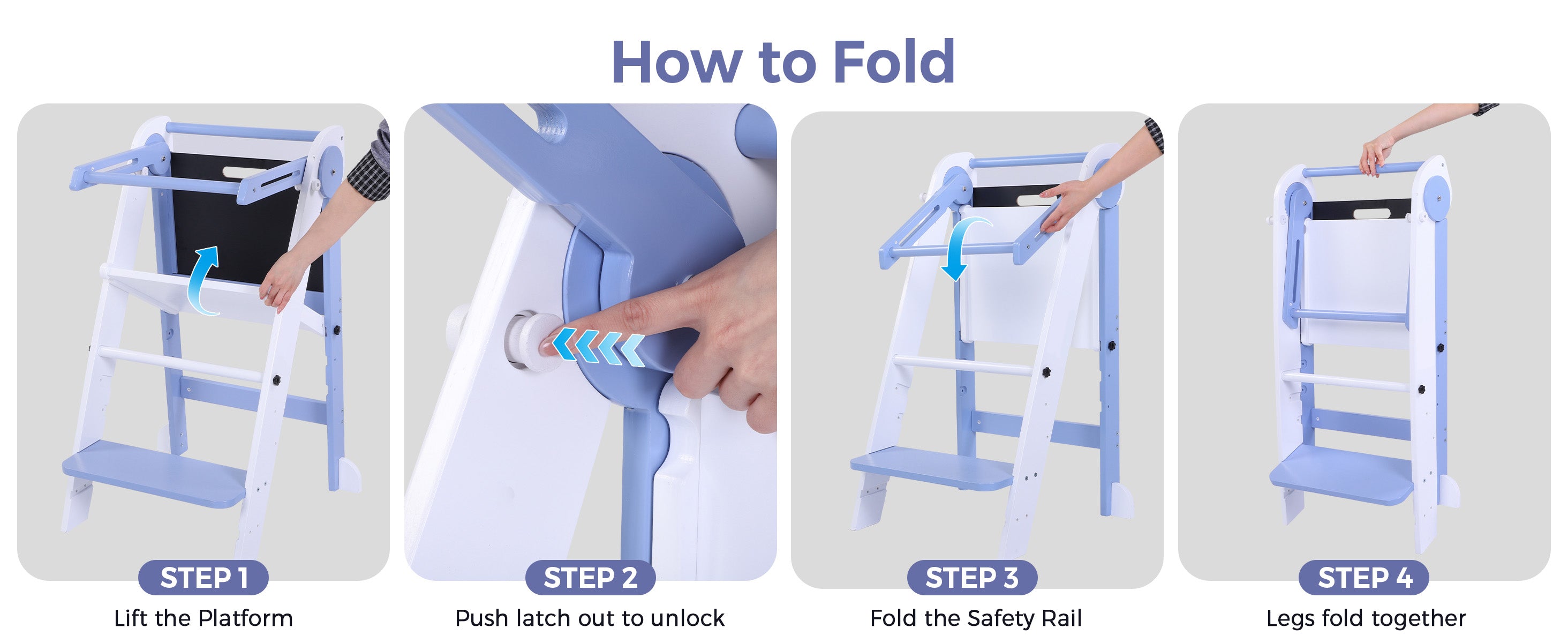 How to Fold

STEP 1
Lift the Platform

STEP 2
Push latch out to unlock

STEP 3
Fold the Safety Rail

STEP 4
Legs fold together