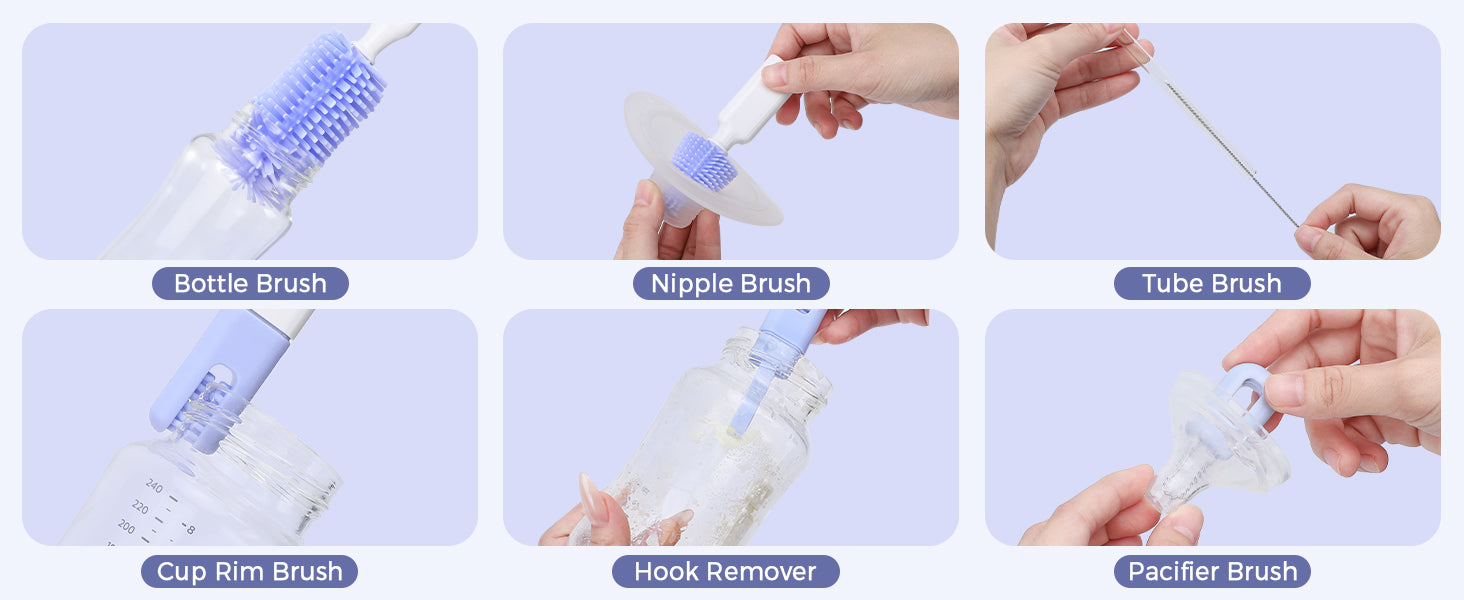 Bottle Brush

Nipple Brush

Tube Brush

240
220
200
8

Cup Rim Brush

Hook Remover

Pacifier Brush