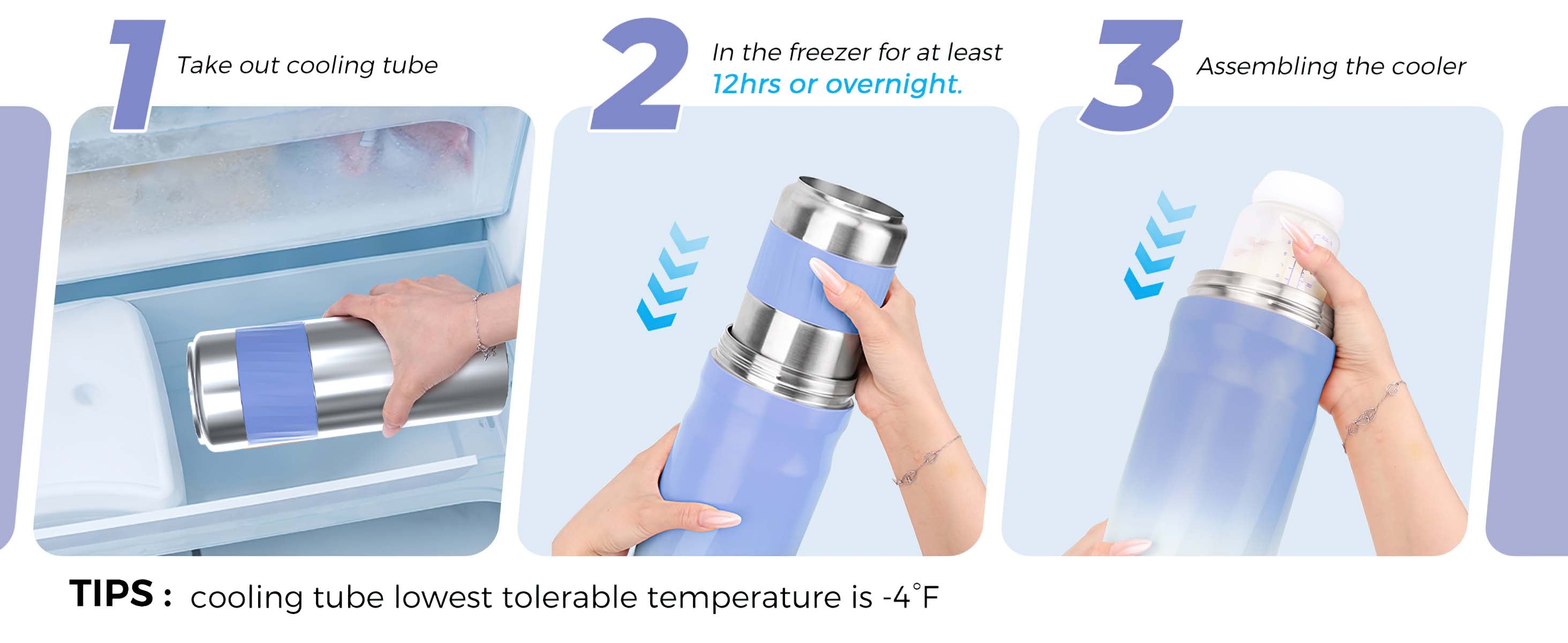 1 Take out cooling tube

2 In the freezer for at least 12hrs or overnight.

3 Assembling the cooler

TIPS : cooling tube lowest tolerable temperature is -4°F